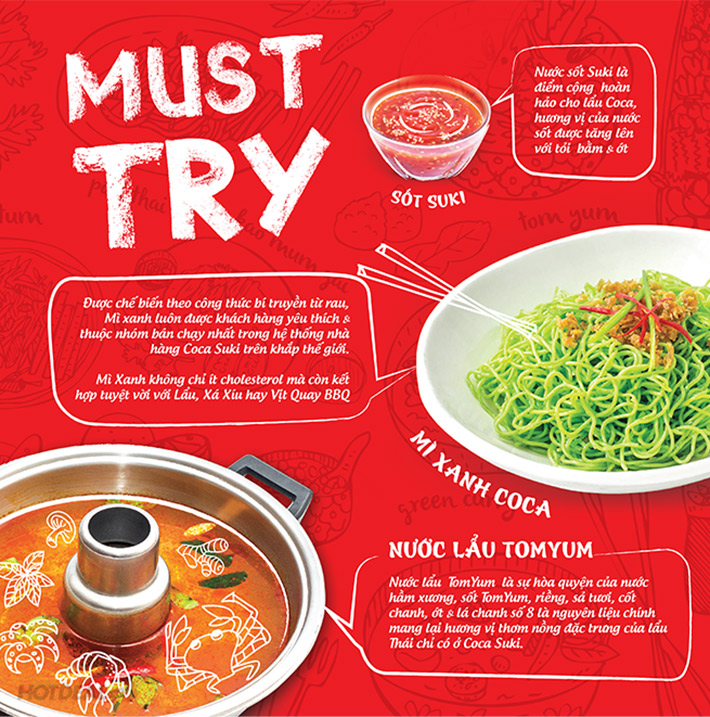 MUST TRY

Nước sốt Suki là điểm cộng hoàn hảo cho lẩu Coca, hương vị của nước sốt được tăng lên với tỏi bằm & ớt

SỐT SUKI

Được chế biến theo công thức bí truyền từ rau, Mì xanh luôn được khách hàng yêu thích & thuộc nhóm bán chạy nhất trong hệ thống nhà hàng Coca Suki trên khắp thế giới.

Mì Xanh không chỉ ít cholesterol mà còn kết hợp tuyệt vời với Lẩu, Xá Xíu hay Vịt Quay BBQ

MÌ XANH COCA

NƯỚC LẨU TOMYUM

Nước lẩu TomYum là sự hòa quyện của nước hầm xương, sốt TomYum, riềng, sả tươi, cốt chanh, ớt & lá chanh số 8 là nguyên liệu chính mang lại hương vị thơm nồng đặc trưng của lẩu Thái chỉ có ở Coca Suki.

HOTDEAL